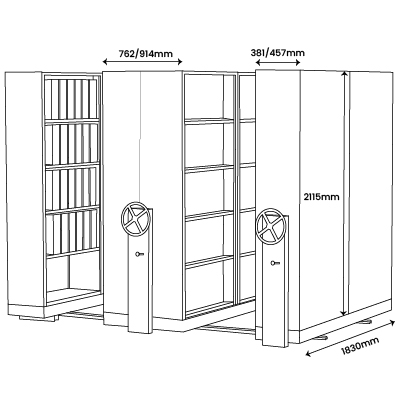 762/914mm

381/457mm

2115mm

1830mm